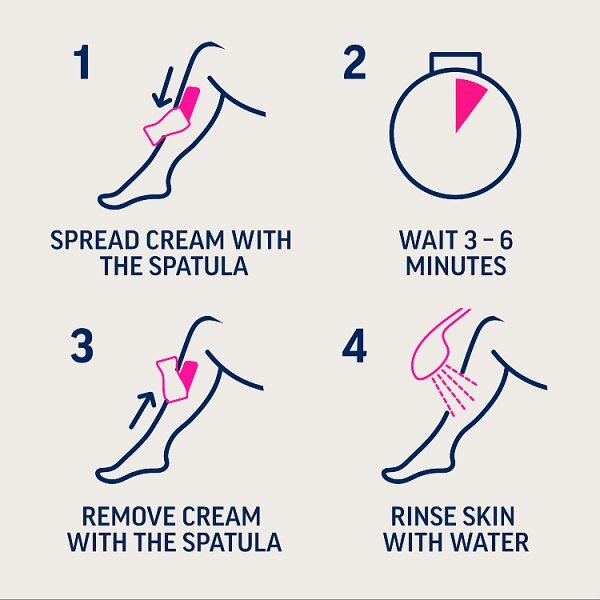 1

SPREAD CREAM WITH THE SPATULA

2

WAIT 3 - 6 MINUTES

3

REMOVE CREAM WITH THE SPATULA

4

RINSE SKIN WITH WATER