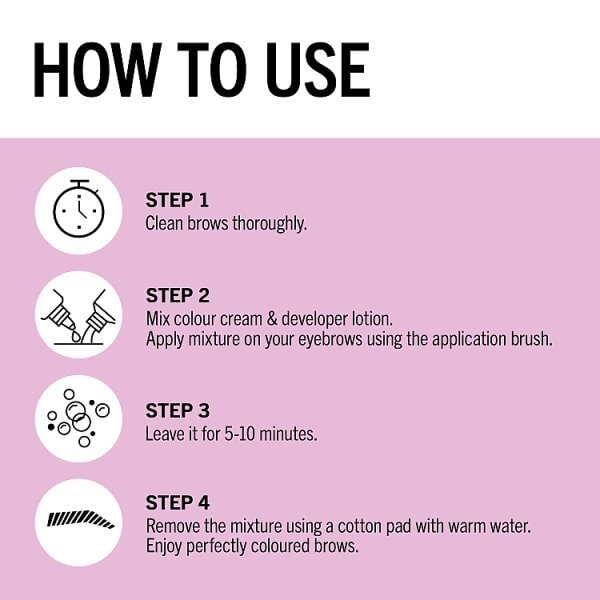 HOW TO USE

STEP 1
Clean brows thoroughly.

STEP 2
Mix colour cream & developer lotion.
Apply mixture on your eyebrows using the application brush.

STEP 3
Leave it for 5-10 minutes.

STEP 4
Remove the mixture using a cotton pad with warm water.
Enjoy perfectly coloured brows.