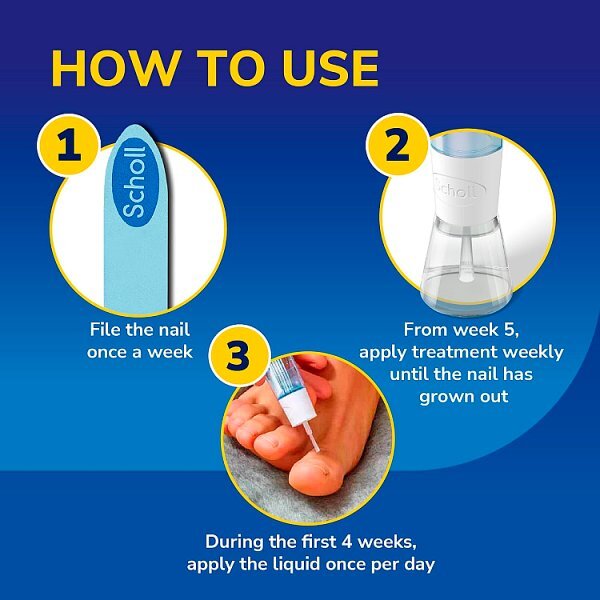 HOW TO USE

1

Scholl

File the nail once a week

2

Scholl

From week 5, apply treatment weekly until the nail has grown out

3

During the first 4 weeks, apply the liquid once per day