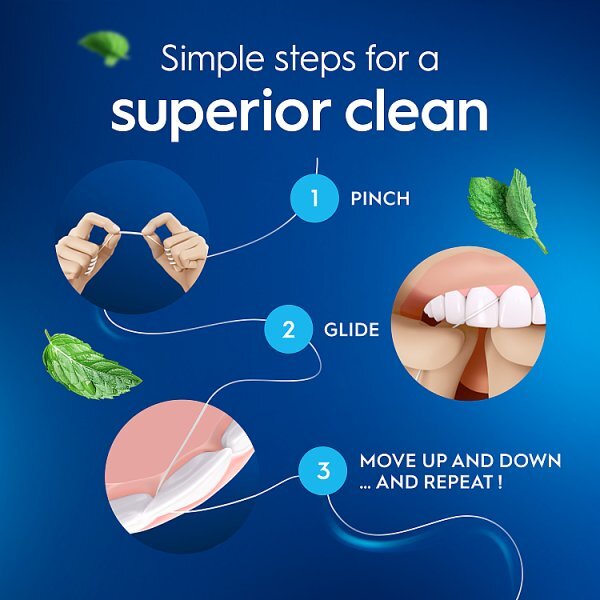 Simple steps for a
superior clean

1 PINCH

2 GLIDE

3 MOVE UP AND DOWN
... AND REPEAT !