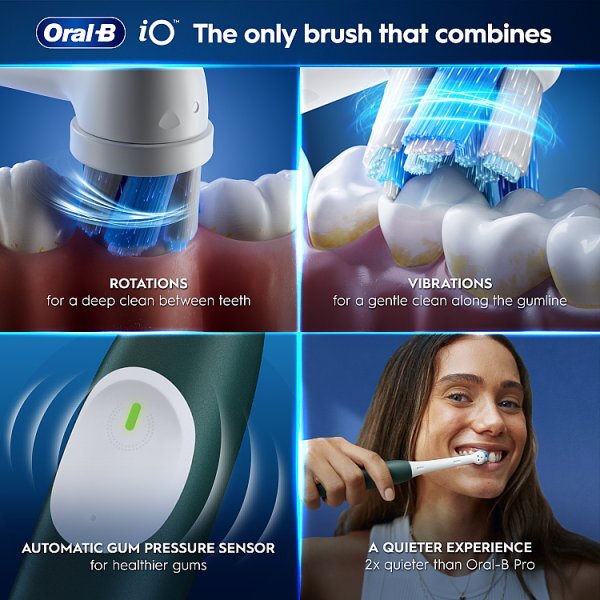 Oral-B iO™ The only brush that combines

ROTATIONS
for a deep clean between teeth

VIBRATIONS
for a gentle clean along the gumline

AUTOMATIC GUM PRESSURE SENSOR
for healthier gums

A QUIETER EXPERIENCE
2x quieter than Oral-B Pro