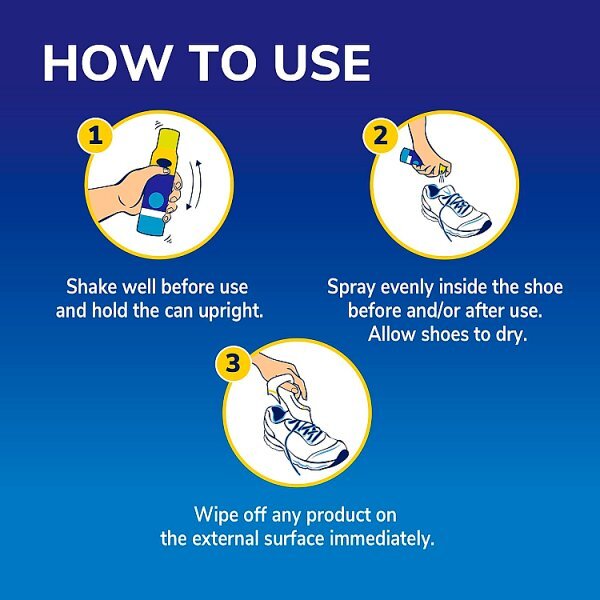 HOW TO USE

1

Shake well before use and hold the can upright.

2

Spray evenly inside the shoe before and/or after use. Allow shoes to dry.

3

Wipe off any product on the external surface immediately.