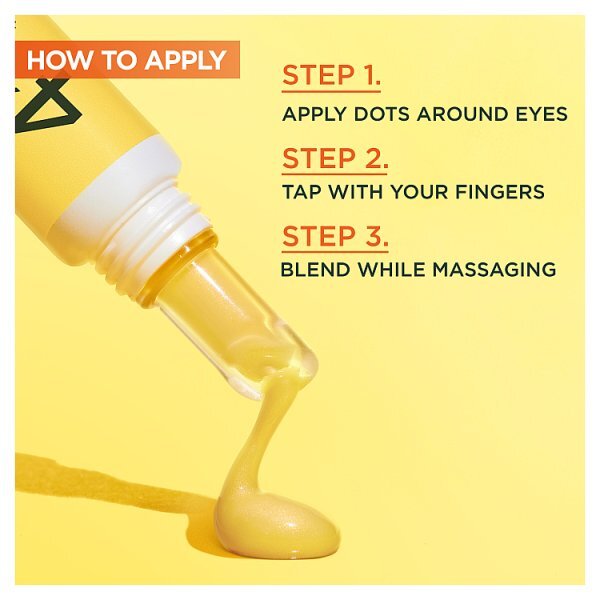 HOW TO APPLY

STEP 1.
APPLY DOTS AROUND EYES

STEP 2.
TAP WITH YOUR FINGERS

STEP 3.
BLEND WHILE MASSAGING