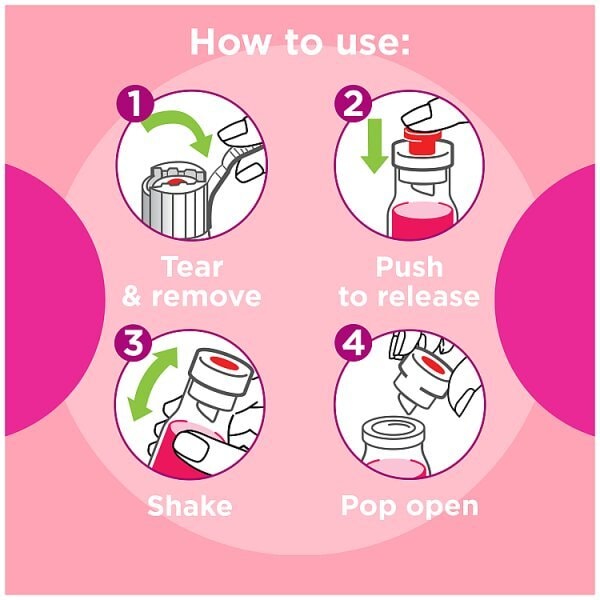 How to use:

1

Tear & remove

2

Push to release

3

Shake

4

Pop open