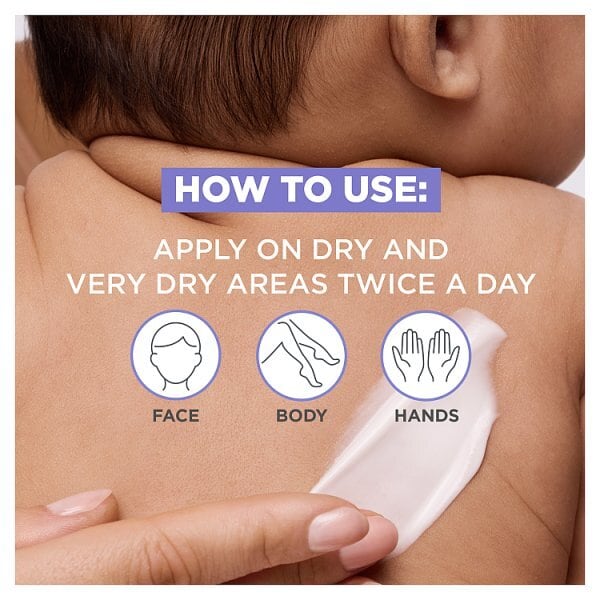 HOW TO USE:

APPLY ON DRY AND VERY DRY AREAS TWICE A DAY

FACE

BODY

HANDS