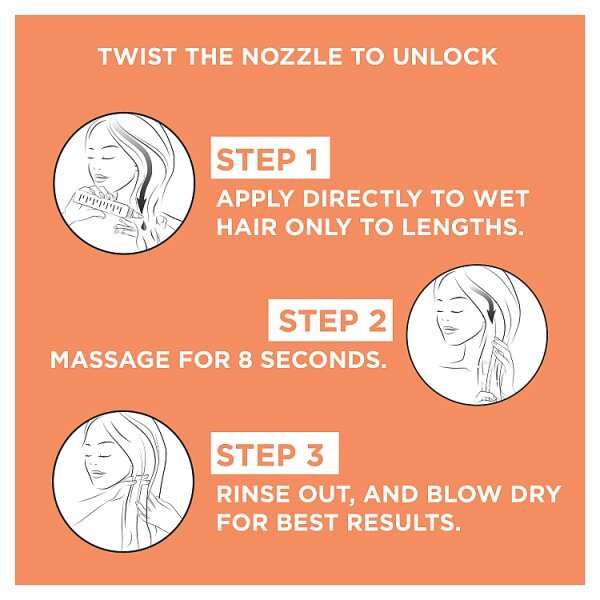 TWIST THE NOZZLE TO UNLOCK

STEP 1
APPLY DIRECTLY TO WET HAIR ONLY TO LENGTHS.

STEP 2
MASSAGE FOR 8 SECONDS.

STEP 3
RINSE OUT, AND BLOW DRY FOR BEST RESULTS.