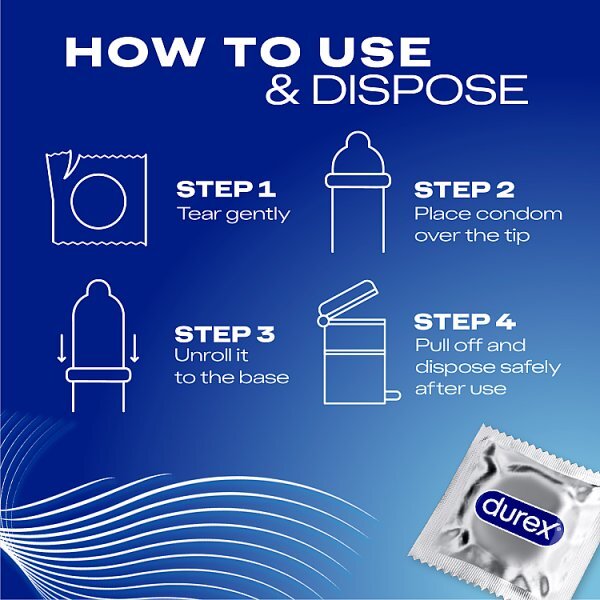 HOW TO USE
& DISPOSE

STEP 1
Tear gently

STEP 2
Place condom over the tip

STEP 3
Unroll it to the base

STEP 4
Pull off and dispose safely after use

durex