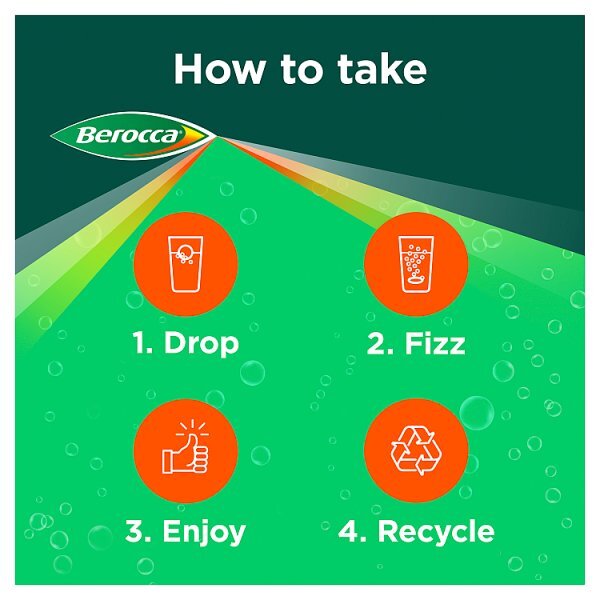 How to take

Berocca

1. Drop

2. Fizz

3. Enjoy

4. Recycle