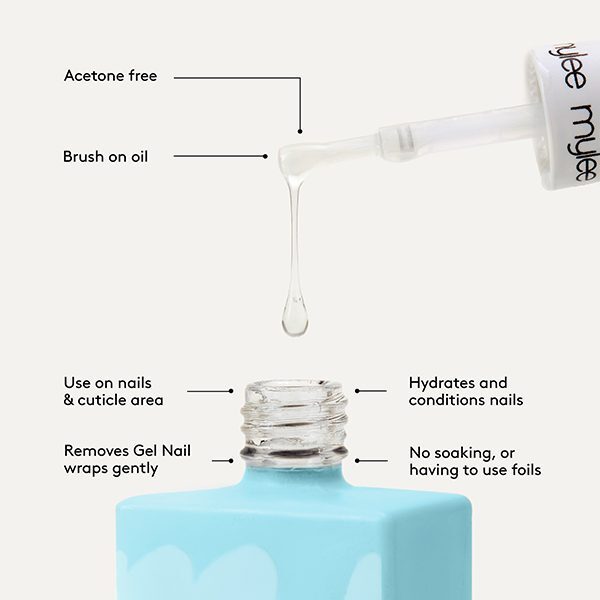 Acetone free

Brush on oil

mylee mylee

Use on nails & cuticle area

Removes Gel Nail wraps gently

Hydrates and conditions nails

No soaking, or having to use foils