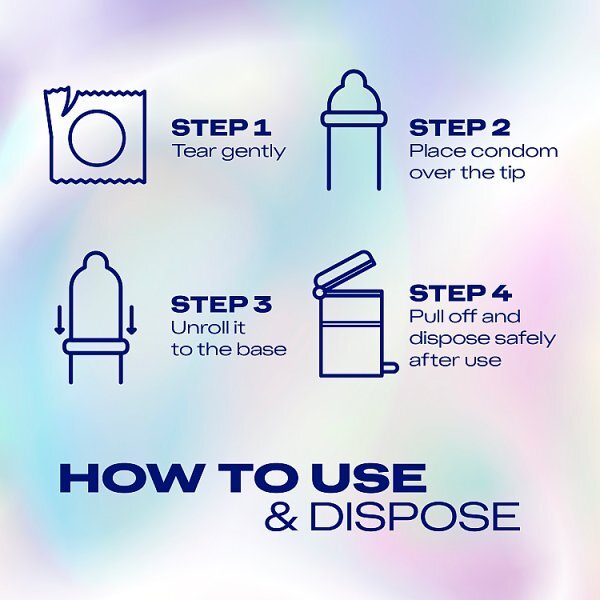 STEP 1
Tear gently

STEP 2
Place condom over the tip

STEP 3
Unroll it to the base

STEP 4
Pull off and dispose safely after use

HOW TO USE
& DISPOSE