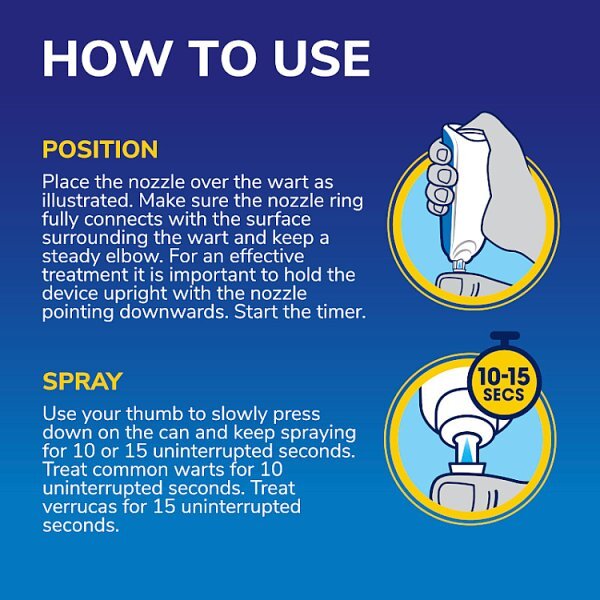 HOW TO USE

POSITION

Place the nozzle over the wart as illustrated. Make sure the nozzle ring fully connects with the surface surrounding the wart and keep a steady elbow. For an effective treatment it is important to hold the device upright with the nozzle pointing downwards. Start the timer.

SPRAY

Use your thumb to slowly press down on the can and keep spraying for 10 or 15 uninterrupted seconds. Treat common warts for 10 uninterrupted seconds. Treat verrucas for 15 uninterrupted seconds.

10-15 SECS