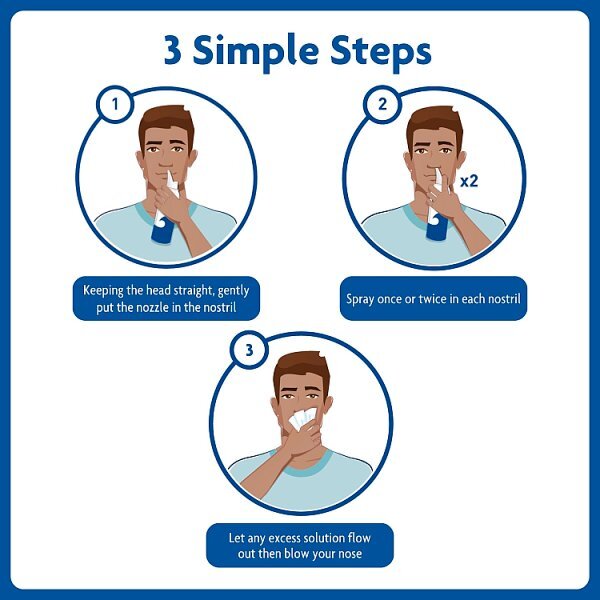 3 Simple Steps

1

Keeping the head straight, gently put the nozzle in the nostril

2

x2

Spray once or twice in each nostril

3

Let any excess solution flow out then blow your nose