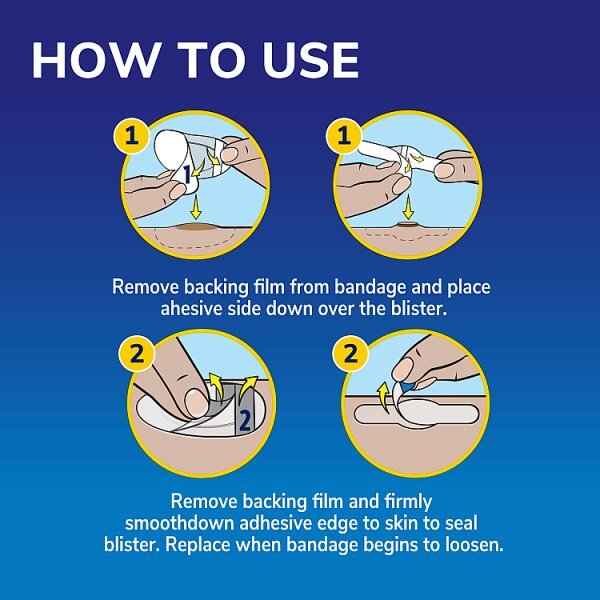 HOW TO USE

1

1

1

Remove backing film from bandage and place ahesive side down over the blister.

2

2

2

Remove backing film and firmly smoothdown adhesive edge to skin to seal blister. Replace when bandage begins to loosen.