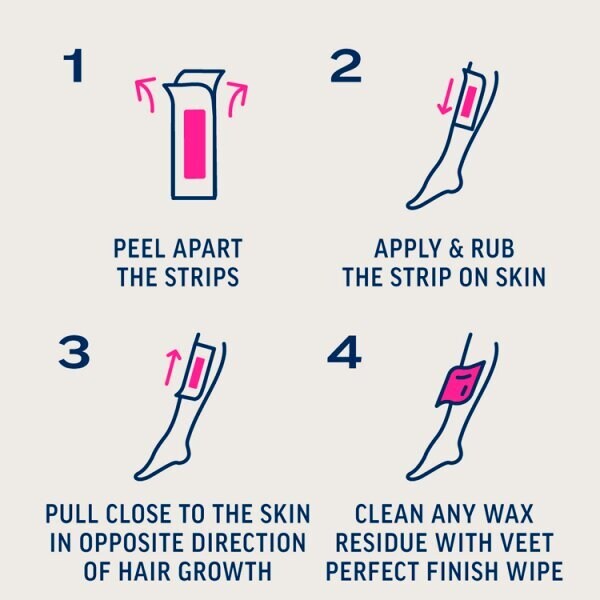 1

PEEL APART THE STRIPS

2

APPLY & RUB THE STRIP ON SKIN

3

PULL CLOSE TO THE SKIN IN OPPOSITE DIRECTION OF HAIR GROWTH

4

CLEAN ANY WAX RESIDUE WITH VEET PERFECT FINISH WIPE