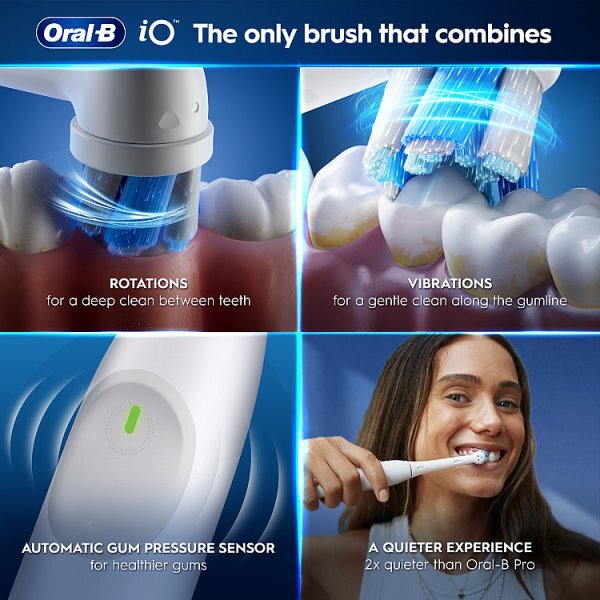 Oral-B iO™ The only brush that combines

ROTATIONS
for a deep clean between teeth

VIBRATIONS
for a gentle clean along the gumline

AUTOMATIC GUM PRESSURE SENSOR
for healthier gums

A QUIETER EXPERIENCE
2x quieter than Oral-B Pro