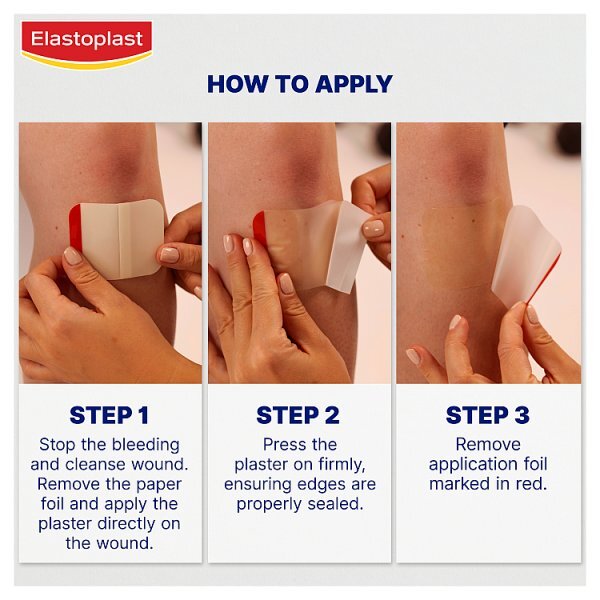 Elastoplast

HOW TO APPLY

STEP 1

Stop the bleeding and cleanse wound. Remove the paper foil and apply the plaster directly on the wound.

STEP 2

Press the plaster on firmly, ensuring edges are properly sealed.

STEP 3

Remove application foil marked in red.