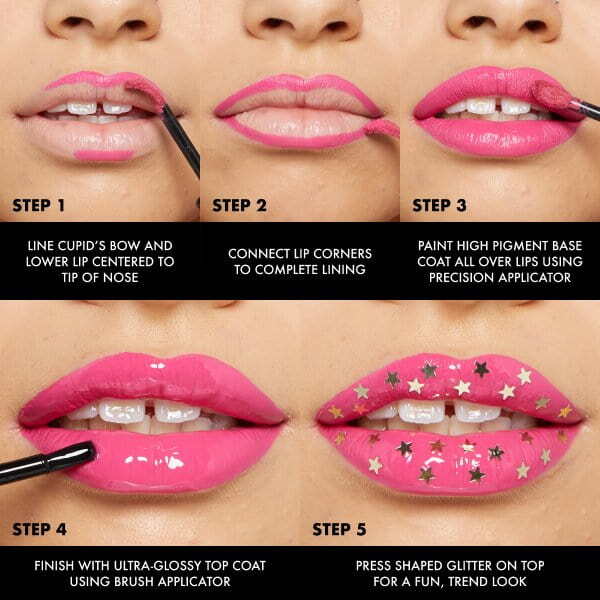 STEP 1

LINE CUPID'S BOW AND LOWER LIP CENTERED TO TIP OF NOSE

STEP 2

CONNECT LIP CORNERS TO COMPLETE LINING

STEP 3

PAINT HIGH PIGMENT BASE COAT ALL OVER LIPS USING PRECISION APPLICATOR

STEP 4

FINISH WITH ULTRA-GLOSSY TOP COAT USING BRUSH APPLICATOR

STEP 5

PRESS SHAPED GLITTER ON TOP FOR A FUN, TREND LOOK