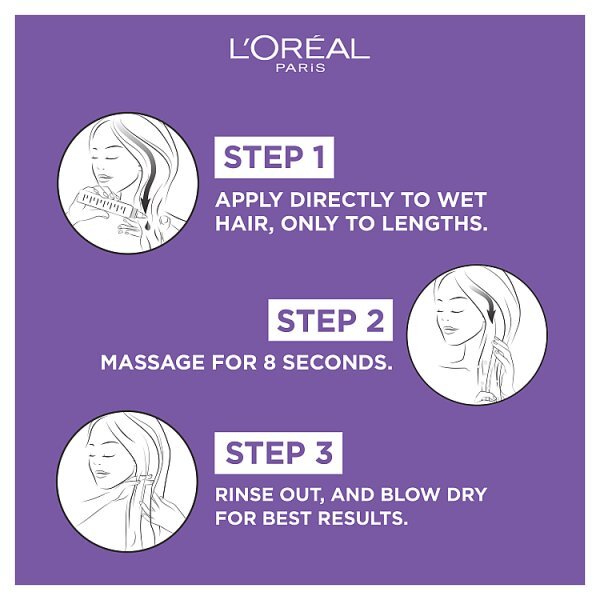 L'ORÉAL
PARIS

STEP 1

APPLY DIRECTLY TO WET HAIR, ONLY TO LENGTHS.

STEP 2

MASSAGE FOR 8 SECONDS.

STEP 3

RINSE OUT, AND BLOW DRY FOR BEST RESULTS.