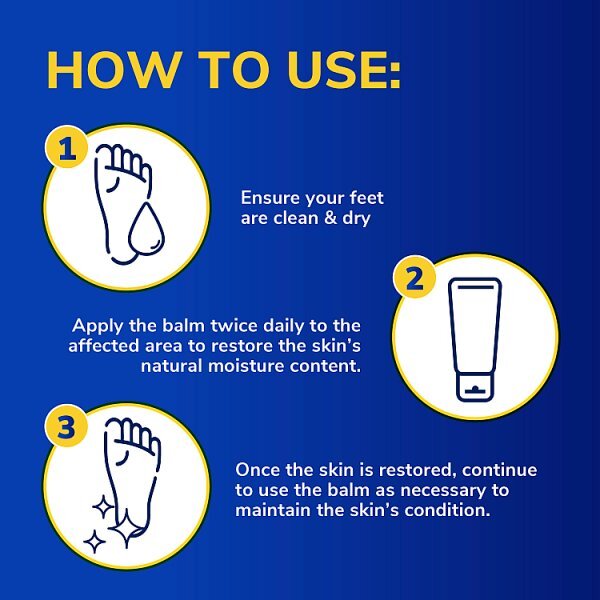 HOW TO USE:

1

Ensure your feet are clean & dry

2

Apply the balm twice daily to the affected area to restore the skin's natural moisture content.

3

Once the skin is restored, continue to use the balm as necessary to maintain the skin's condition.