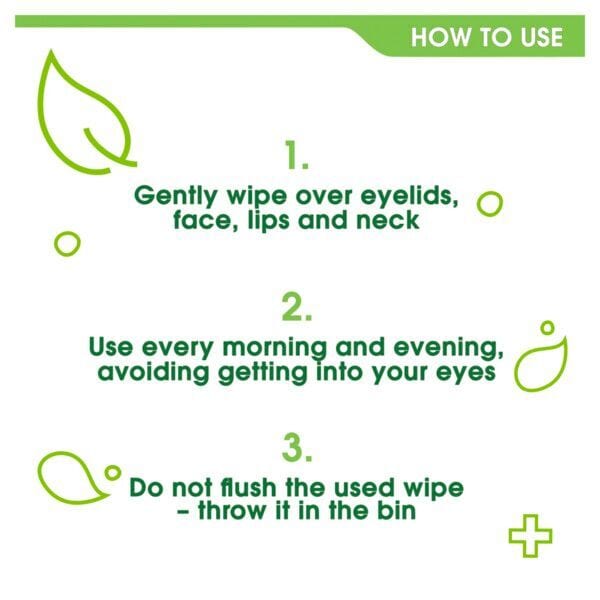 HOW TO USE

1.

Gently wipe over eyelids, face, lips and neck

2.

Use every morning and evening, avoiding getting into your eyes

3.

Do not flush the used wipe – throw it in the bin