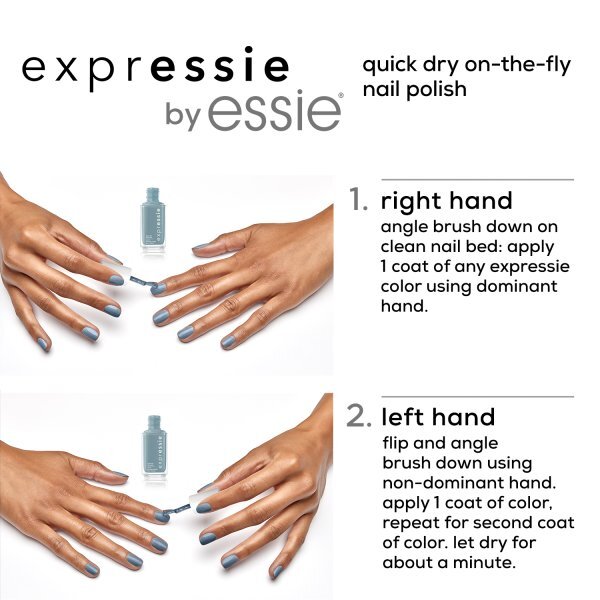 expressie by essie®

quick dry on-the-fly nail polish

expressie

1. right hand
angle brush down on clean nail bed: apply 1 coat of any expressie color using dominant hand.

expressie

2. left hand
flip and angle brush down using non-dominant hand. apply 1 coat of color, repeat for second coat of color. let dry for about a minute.