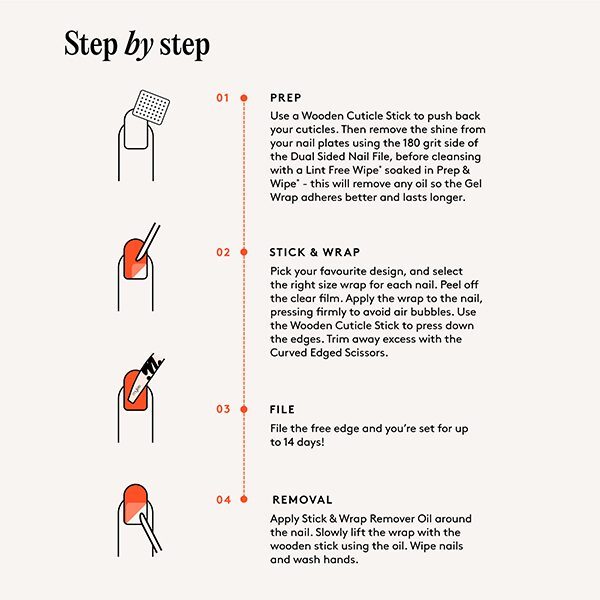 Step by step

01 PREP
Use a Wooden Cuticle Stick to push back your cuticles. Then remove the shine from your nail plates using the 180 grit side of the Dual Sided Nail File, before cleansing with a Lint Free Wipe* soaked in Prep & Wipe* - this will remove any oil so the Gel Wrap adheres better and lasts longer.

02 STICK & WRAP
Pick your favourite design, and select the right size wrap for each nail. Peel off the clear film. Apply the wrap to the nail, pressing firmly to avoid air bubbles. Use the Wooden Cuticle Stick to press down the edges. Trim away excess with the Curved Edged Scissors.

03 FILE
File the free edge and you're set for up to 14 days!

04 REMOVAL
Apply Stick & Wrap Remover Oil around the nail. Slowly lift the wrap with the wooden stick using the oil. Wipe nails and wash hands.