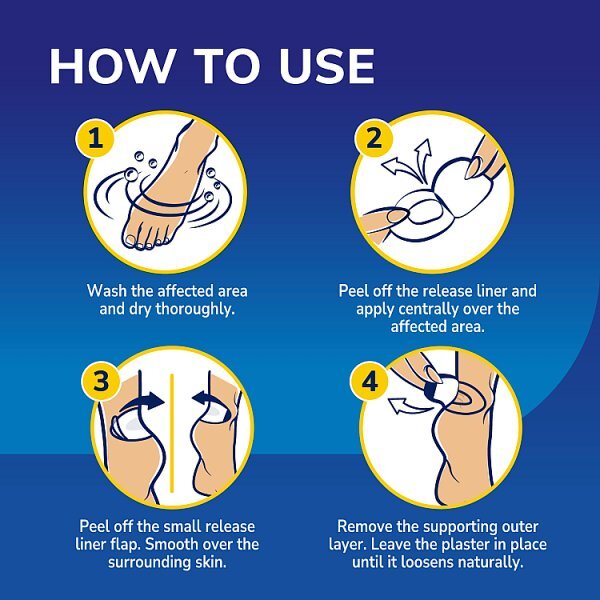 HOW TO USE

1

Wash the affected area and dry thoroughly.

2

Peel off the release liner and apply centrally over the affected area.

3

Peel off the small release liner flap. Smooth over the surrounding skin.

4

Remove the supporting outer layer. Leave the plaster in place until it loosens naturally.