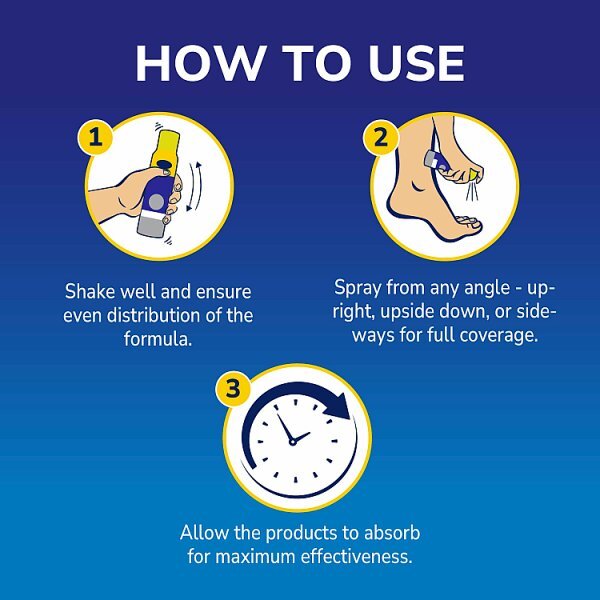 HOW TO USE

1

Shake well and ensure even distribution of the formula.

2

Spray from any angle - upright, upside down, or sideways for full coverage.

3

Allow the products to absorb for maximum effectiveness.