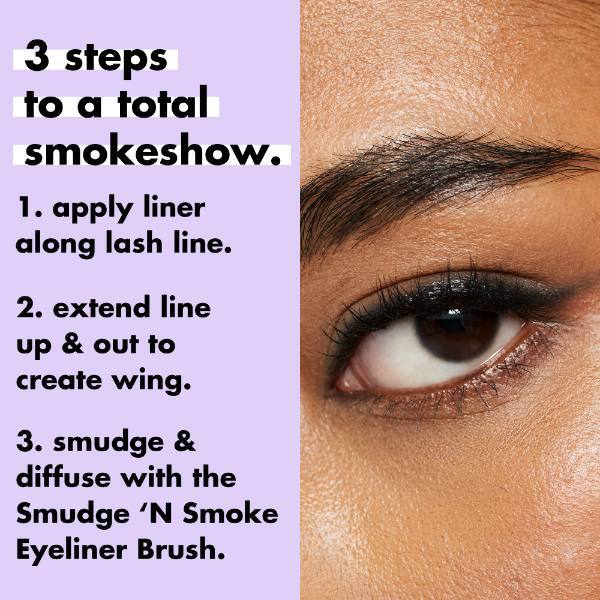 3 steps to a total smokeshow.

1. apply liner along lash line.

2. extend line up & out to create wing.

3. smudge & diffuse with the Smudge ‘N Smoke Eyeliner Brush.