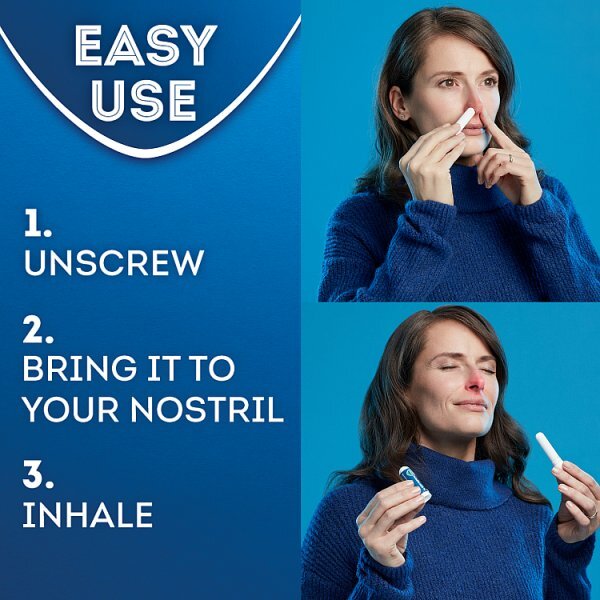 EASY USE

1.
UNSCREW

2.
BRING IT TO YOUR NOSTRIL

3.
INHALE