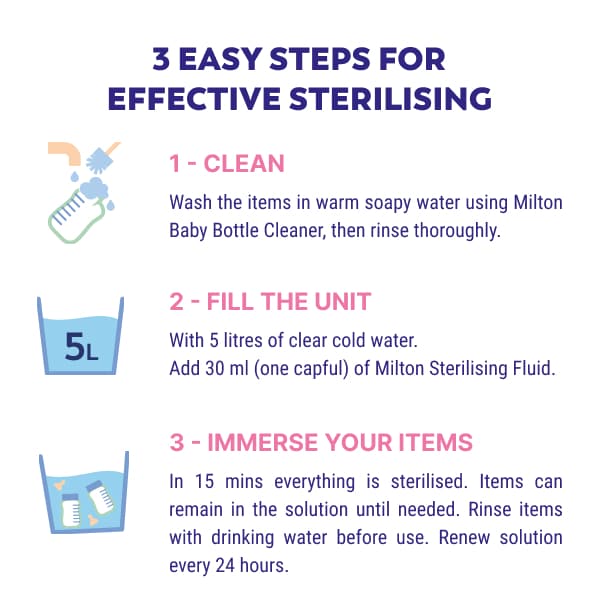 3 EASY STEPS FOR EFFECTIVE STERILISING

1 - CLEAN

Wash the items in warm soapy water using Milton Baby Bottle Cleaner, then rinse thoroughly.

5L

2 - FILL THE UNIT

With 5 litres of clear cold water.
Add 30 ml (one capful) of Milton Sterilising Fluid.

3 - IMMERSE YOUR ITEMS

In 15 mins everything is sterilised. Items can remain in the solution until needed. Rinse items with drinking water before use. Renew solution every 24 hours.