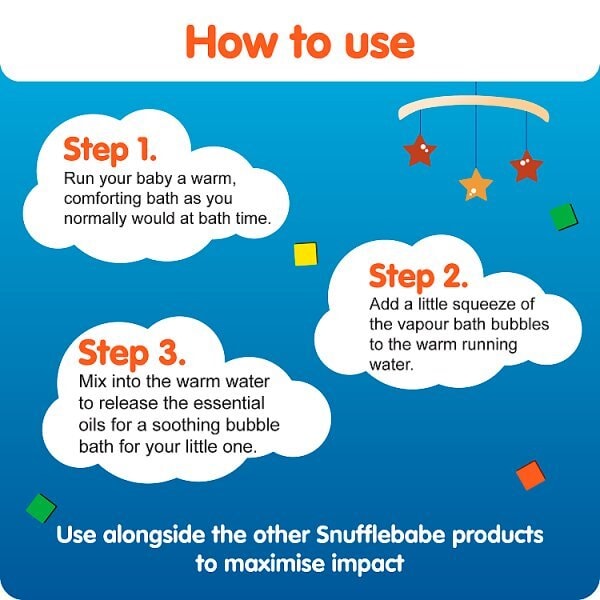 How to use

Step 1.
Run your baby a warm, comforting bath as you normally would at bath time.

Step 2.
Add a little squeeze of the vapour bath bubbles to the warm running water.

Step 3.
Mix into the warm water to release the essential oils for a soothing bubble bath for your little one.

Use alongside the other Snufflebabe products to maximise impact