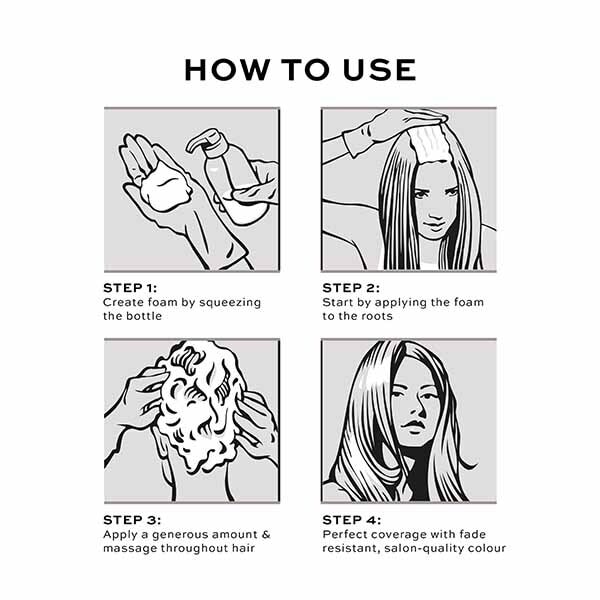 HOW TO USE

STEP 1:
Create foam by squeezing the bottle

STEP 2:
Start by applying the foam to the roots

STEP 3:
Apply a generous amount & massage throughout hair

STEP 4:
Perfect coverage with fade resistant, salon-quality colour