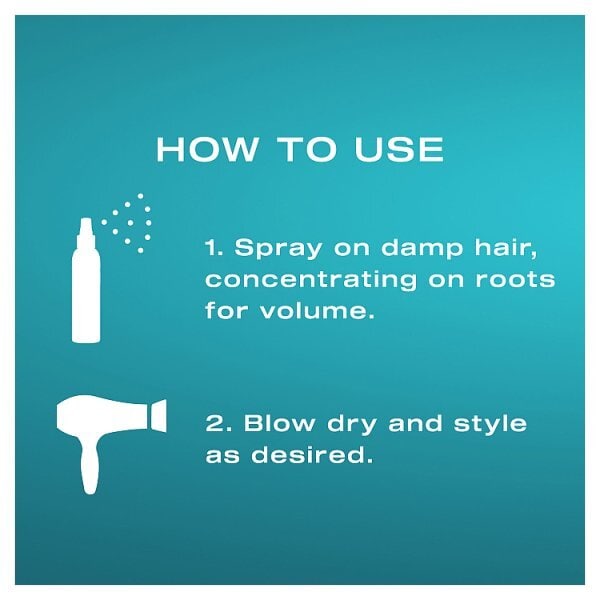 HOW TO USE

1. Spray on damp hair, concentrating on roots for volume.

2. Blow dry and style as desired.