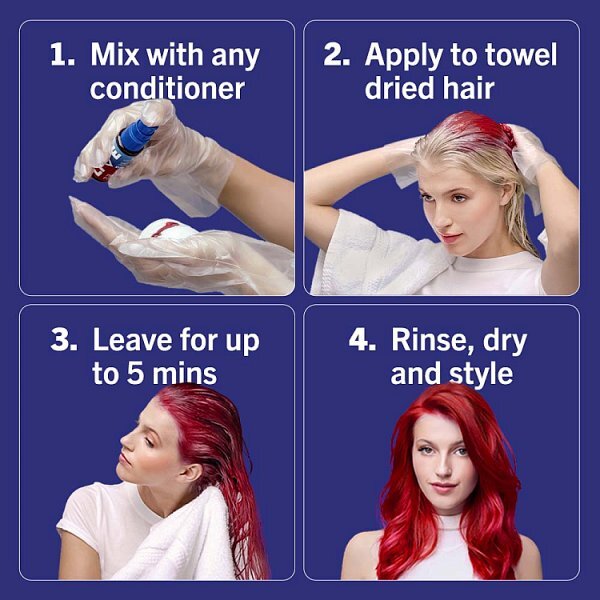 1. Mix with any conditioner

2. Apply to towel dried hair

3. Leave for up to 5 mins

4. Rinse, dry and style