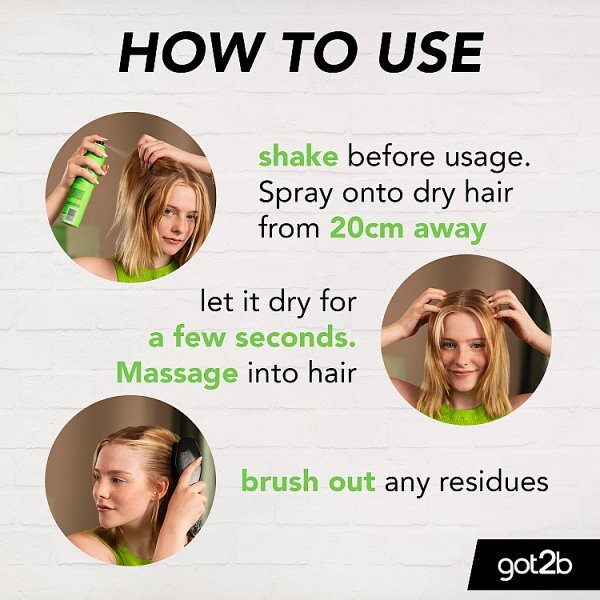 HOW TO USE

shake before usage. Spray onto dry hair from 20cm away

let it dry for a few seconds. Massage into hair

brush out any residues

got2b