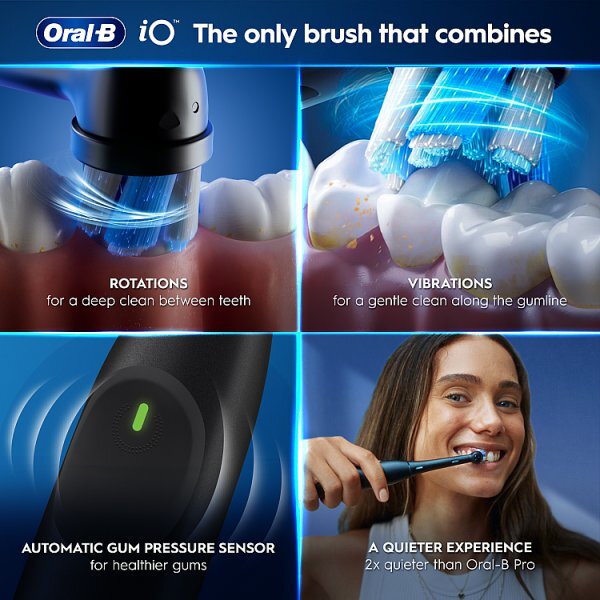 Oral-B iO™ The only brush that combines

ROTATIONS
for a deep clean between teeth

VIBRATIONS
for a gentle clean along the gumline

AUTOMATIC GUM PRESSURE SENSOR
for healthier gums

A QUIETER EXPERIENCE
2x quieter than Oral-B Pro