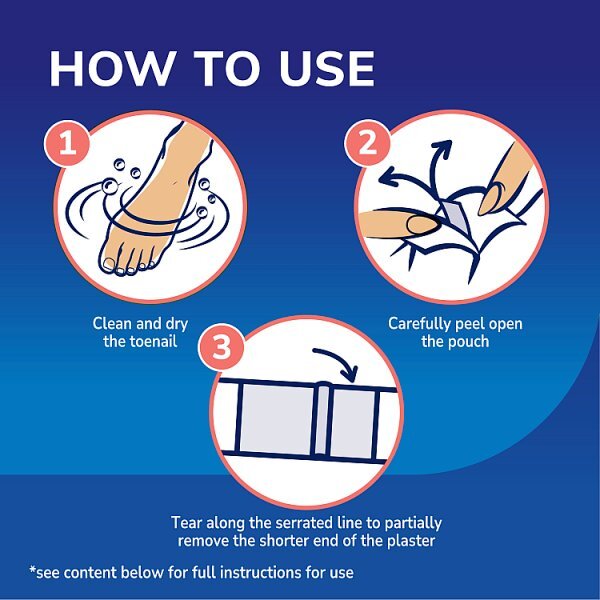 HOW TO USE

1

Clean and dry the toenail

2

Carefully peel open the pouch

3

Tear along the serrated line to partially remove the shorter end of the plaster

*see content below for full instructions for use