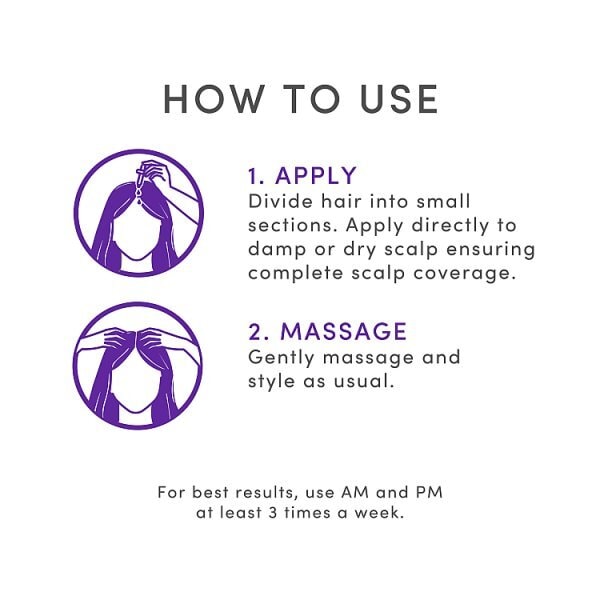 HOW TO USE

1. APPLY
Divide hair into small sections. Apply directly to damp or dry scalp ensuring complete scalp coverage.

2. MASSAGE
Gently massage and style as usual.

For best results, use AM and PM at least 3 times a week.