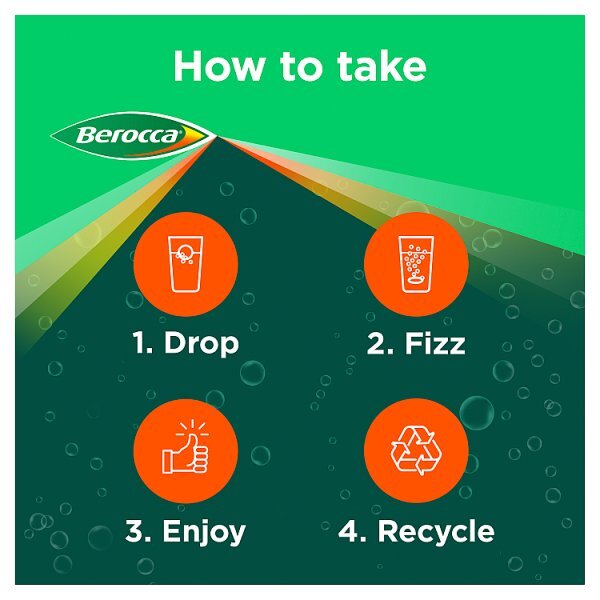 How to take

Berocca

1. Drop

2. Fizz

3. Enjoy

4. Recycle