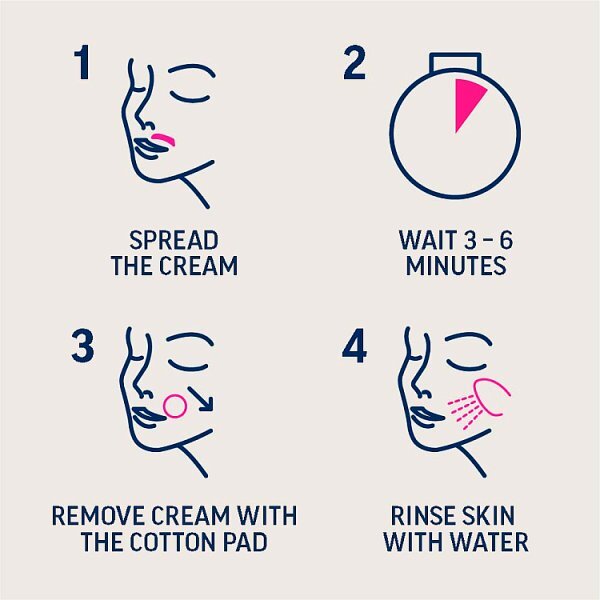 1

SPREAD THE CREAM

2

WAIT 3 - 6 MINUTES

3

REMOVE CREAM WITH THE COTTON PAD

4

RINSE SKIN WITH WATER