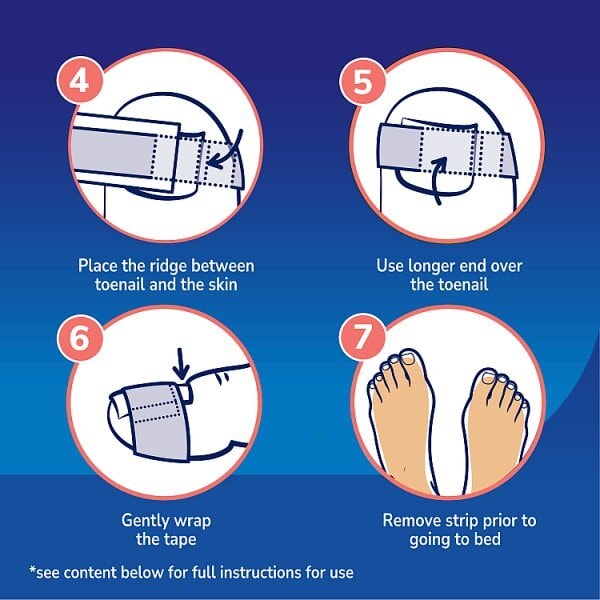 4

Place the ridge between toenail and the skin

5

Use longer end over the toenail

6

Gently wrap the tape

7

Remove strip prior to going to bed

*see content below for full instructions for use