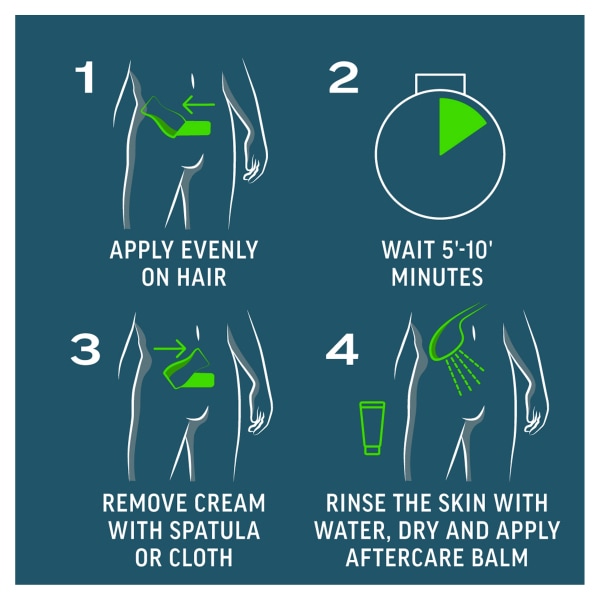 1

APPLY EVENLY ON HAIR

2

WAIT 5'-10' MINUTES

3

REMOVE CREAM WITH SPATULA OR CLOTH

4

RINSE THE SKIN WITH WATER, DRY AND APPLY AFTERCARE BALM