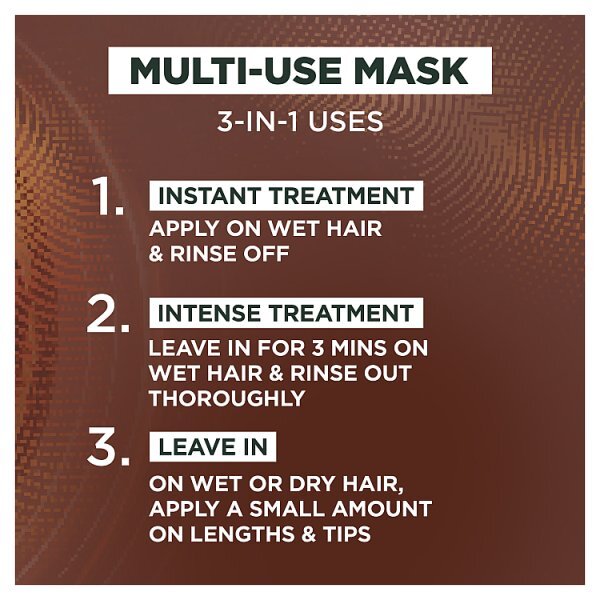 MULTI-USE MASK

3-IN-1 USES

1. INSTANT TREATMENT

APPLY ON WET HAIR & RINSE OFF

2. INTENSE TREATMENT

LEAVE IN FOR 3 MINS ON WET HAIR & RINSE OUT THOROUGHLY

3. LEAVE IN

ON WET OR DRY HAIR, APPLY A SMALL AMOUNT ON LENGTHS & TIPS