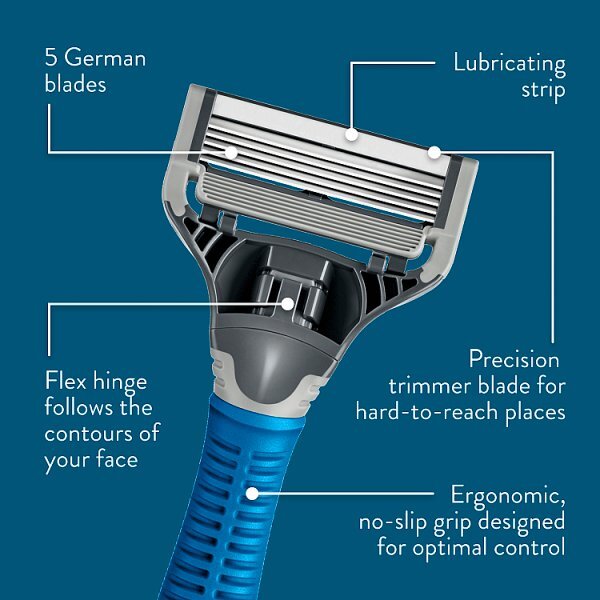 5 German blades

Lubricating strip

Flex hinge follows the contours of your face

Precision trimmer blade for hard-to-reach places

Ergonomic, no-slip grip designed for optimal control