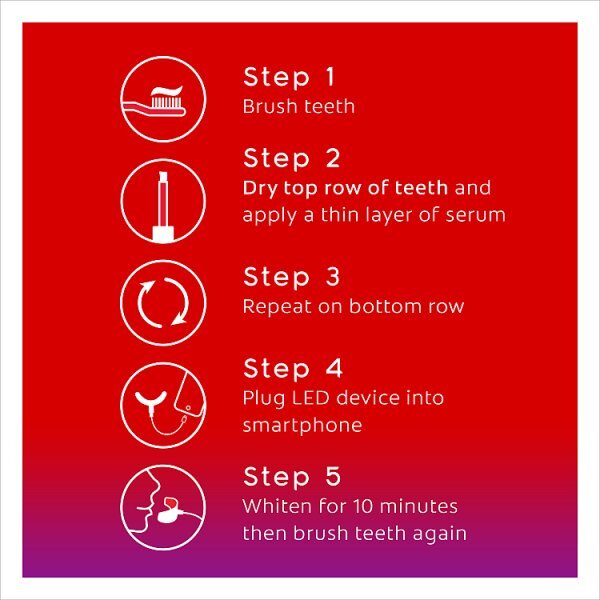 Step 1
Brush teeth

Step 2
Dry top row of teeth and apply a thin layer of serum

Step 3
Repeat on bottom row

Step 4
Plug LED device into smartphone

Step 5
Whiten for 10 minutes then brush teeth again