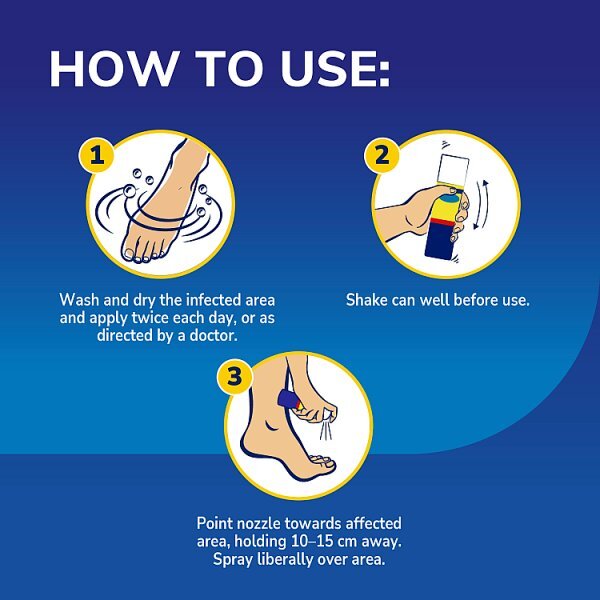 HOW TO USE:

1

Wash and dry the infected area and apply twice each day, or as directed by a doctor.

2

Shake can well before use.

3

Point nozzle towards affected area, holding 10–15 cm away. Spray liberally over area.