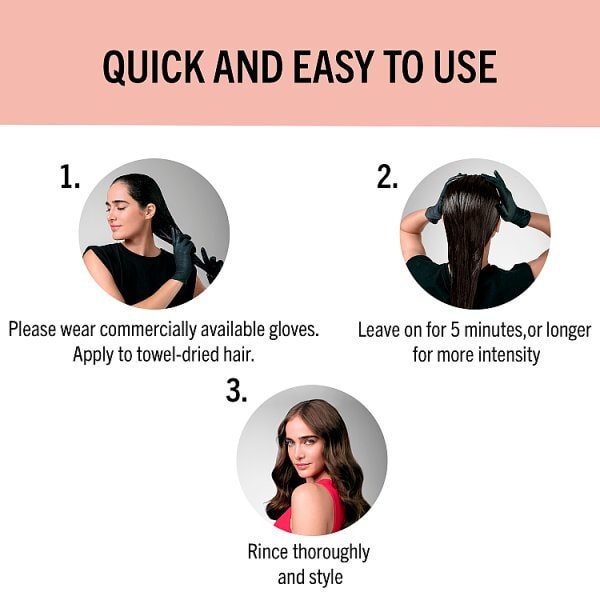 QUICK AND EASY TO USE

1.

Please wear commercially available gloves. Apply to towel-dried hair.

2.

Leave on for 5 minutes,or longer for more intensity

3.

Rince thoroughly and style