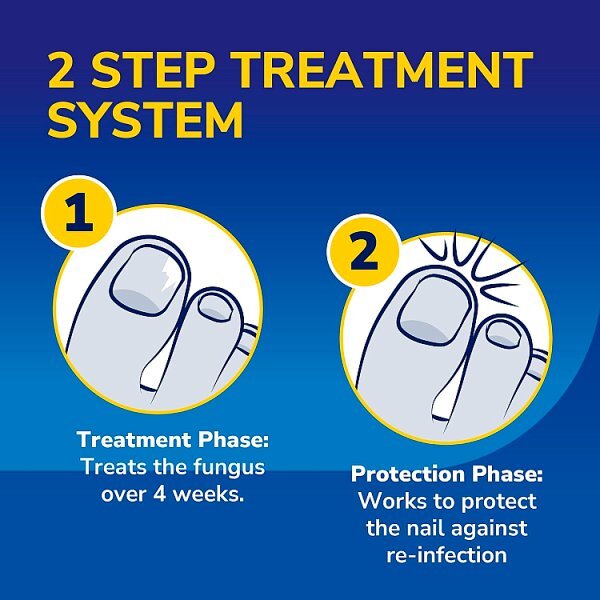 2 STEP TREATMENT SYSTEM

1

Treatment Phase: Treats the fungus over 4 weeks.

2

Protection Phase: Works to protect the nail against re-infection