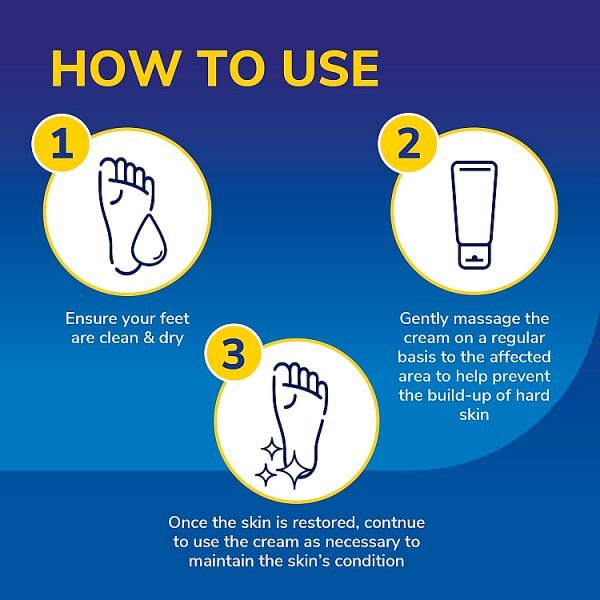 HOW TO USE

1

Ensure your feet are clean & dry

2

Gently massage the cream on a regular basis to the affected area to help prevent the build-up of hard skin

3

Once the skin is restored, contnue to use the cream as necessary to maintain the skin's condition